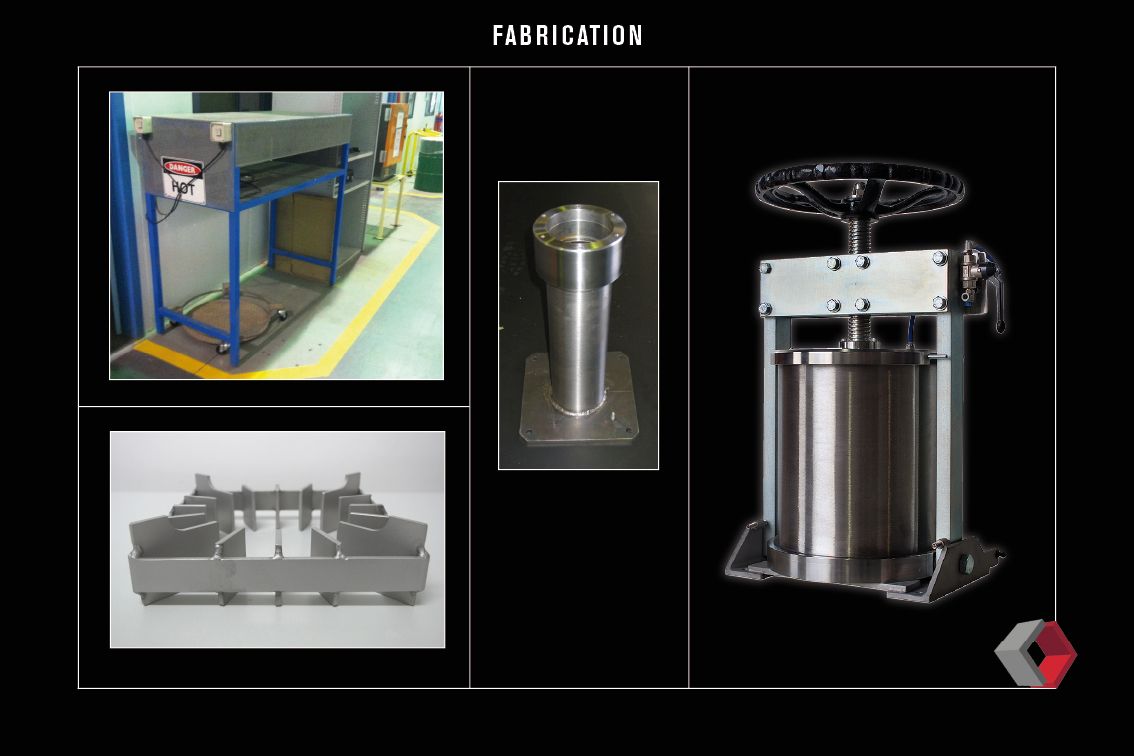 FABRICATION

DANGER
HOT